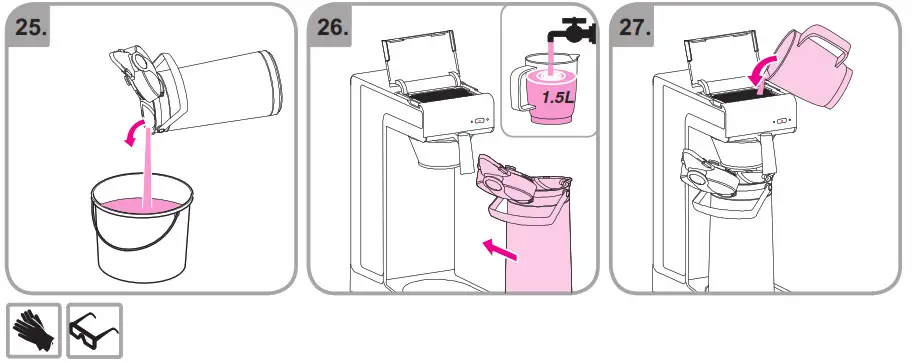 25.

26.

1.5L

27.