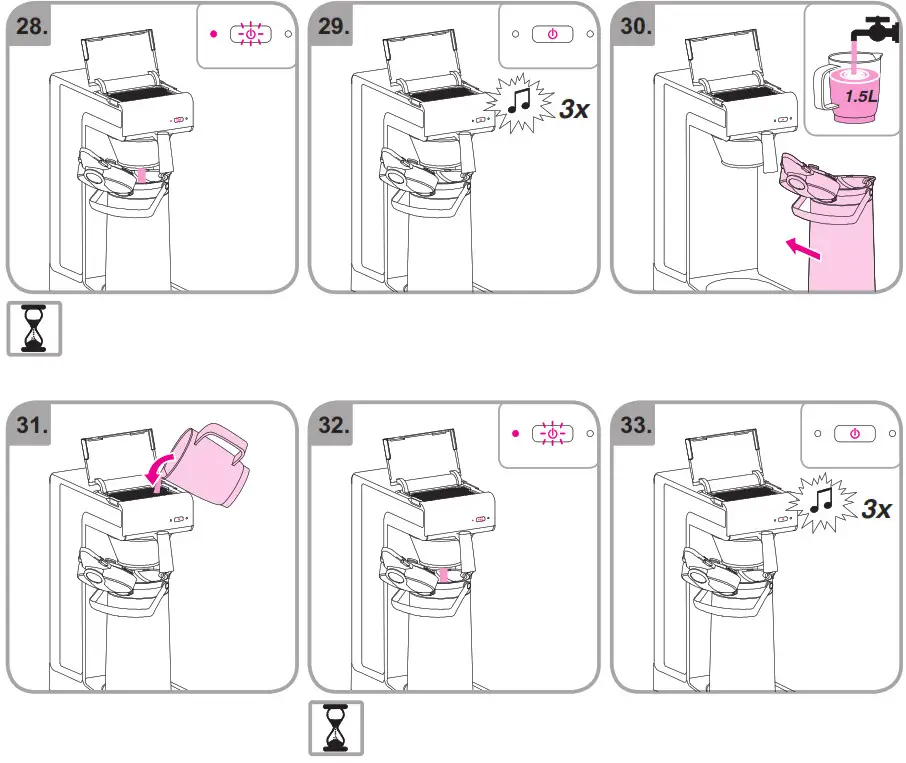 28.

29.

3x

30.

1.5L

31.

32.

33.

3x