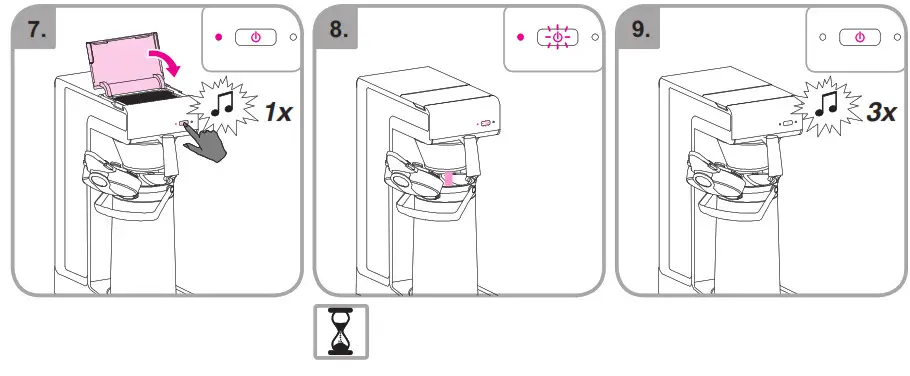 7.

1x

8.

9.

3x