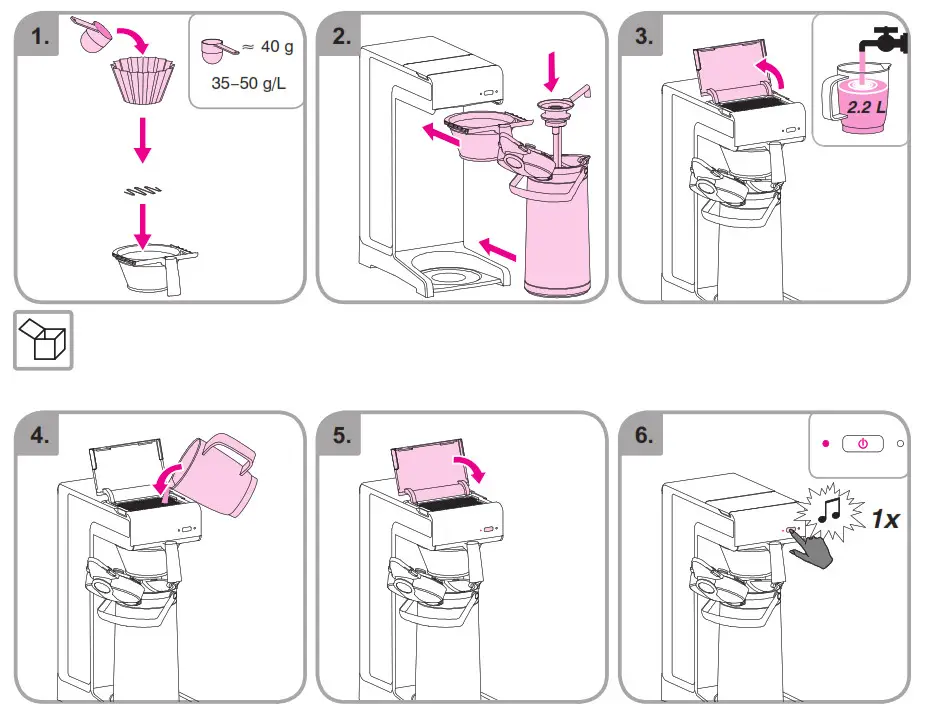 1.

≈ 40 g

35–50 g/L

2.

3.

2.2 L

4.

5.

6.

1x