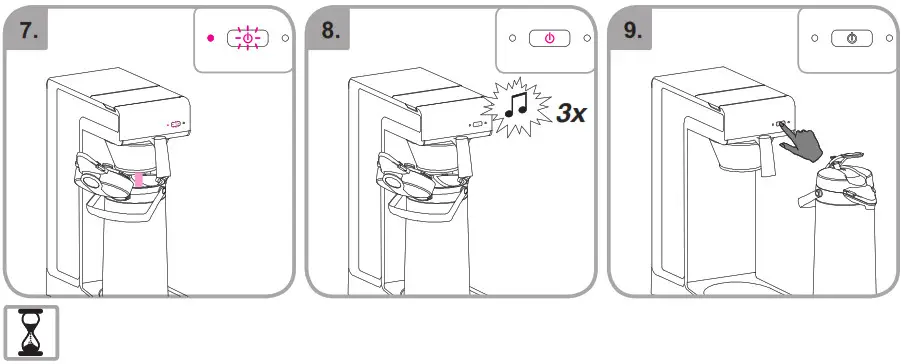 7.

8.

3x

9.