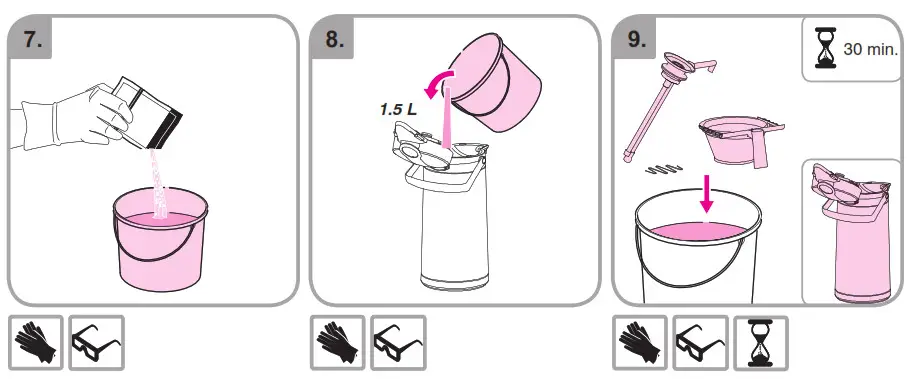 7.

8.

1.5 L

9.

30 min.