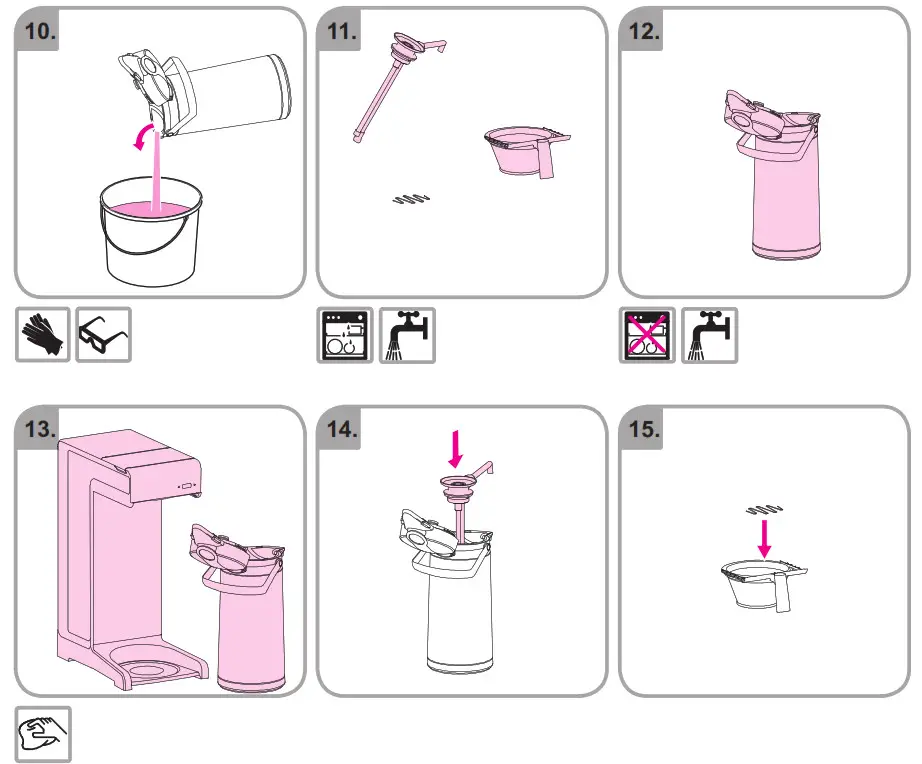 10.

11.

12.

13.

14.

15.