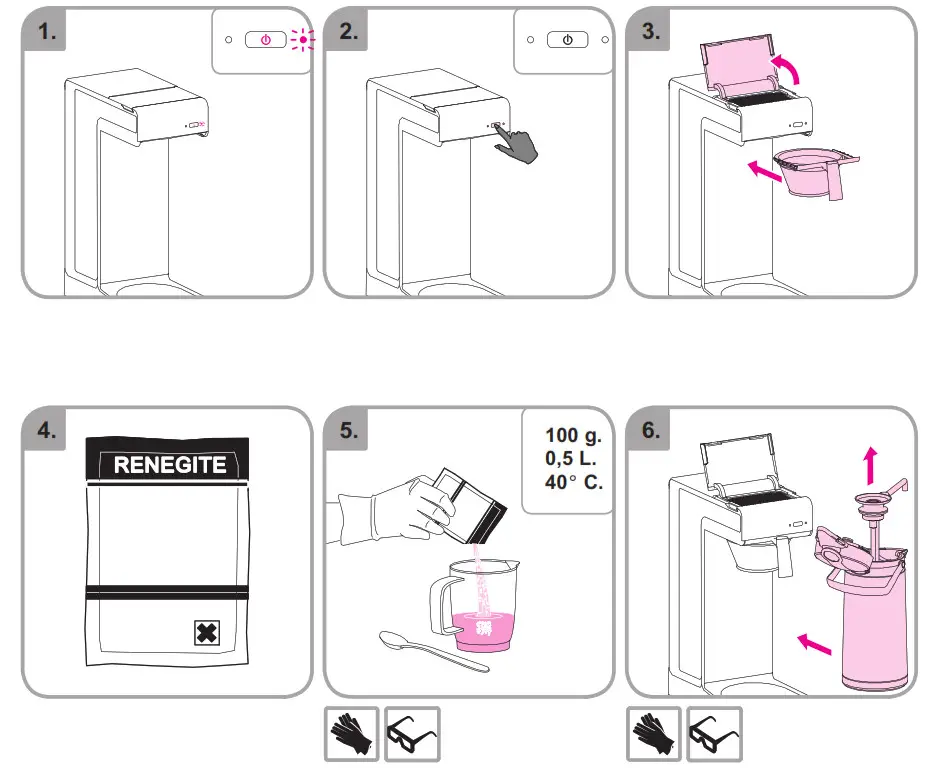 1.

2.

3.

4.

RENEGITE

5.

100 g.
0,5 L.
40° C.

6.