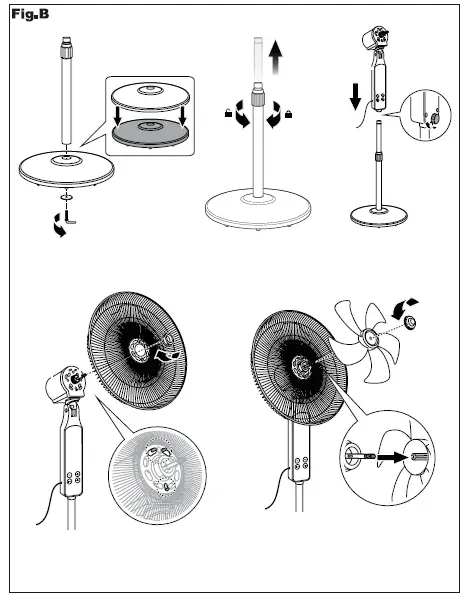 Fig.B