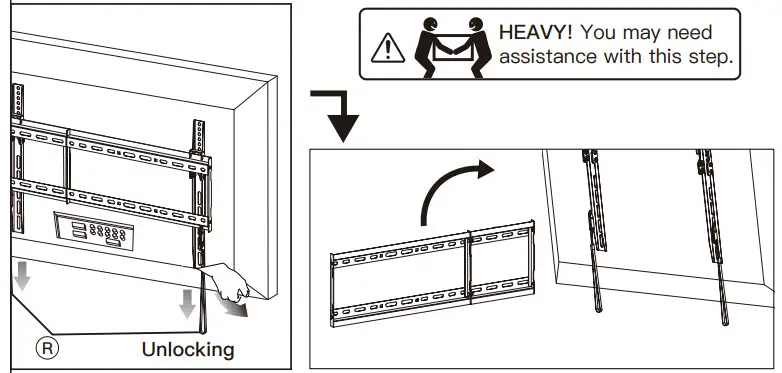 HEAVY! You may need assistance with this step.

R

Unlocking