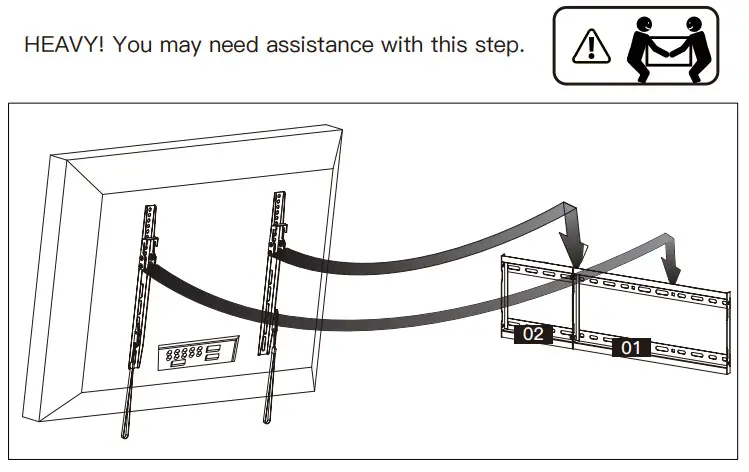 HEAVY! You may need assistance with this step.

02

01