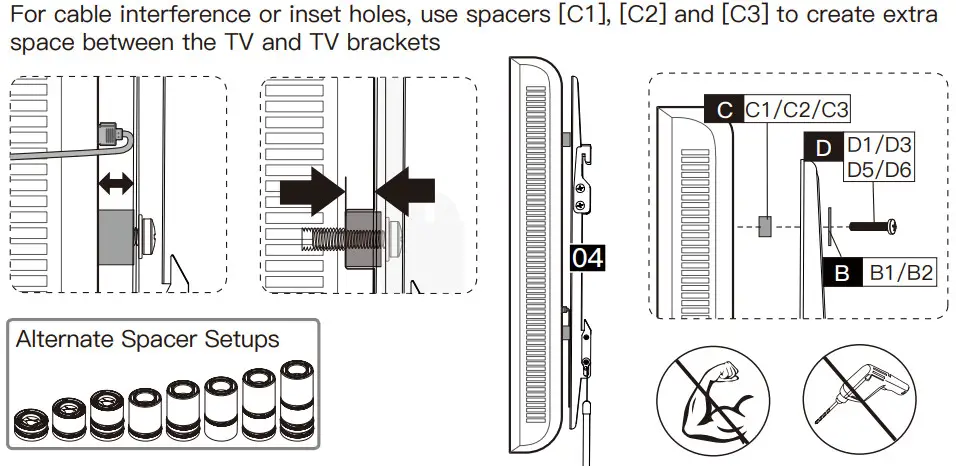 For cable interference or inset holes, use spacers [C1], [C2] and [C3] to create extra space between the TV and TV brackets

Alternate Spacer Setups

04

C C1/C2/C3

D D1/D3 D5/D6

B B1/B2