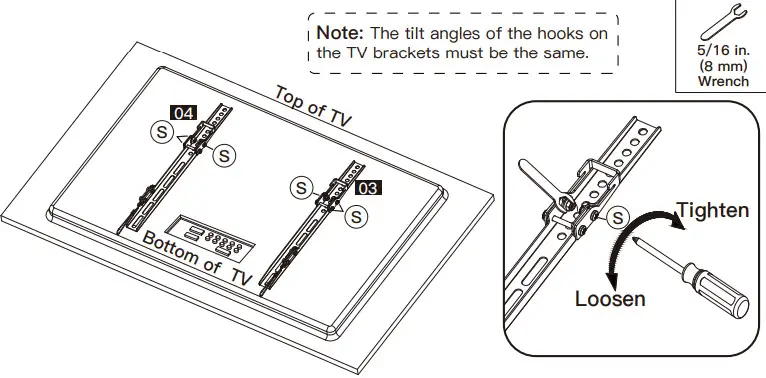 Note: The tilt angles of the hooks on the TV brackets must be the same.

5/16 in.
(8 mm)
Wrench

Top of TV

04

S

S

S

03

S

Bottom of TV

S

Tighten

Loosen