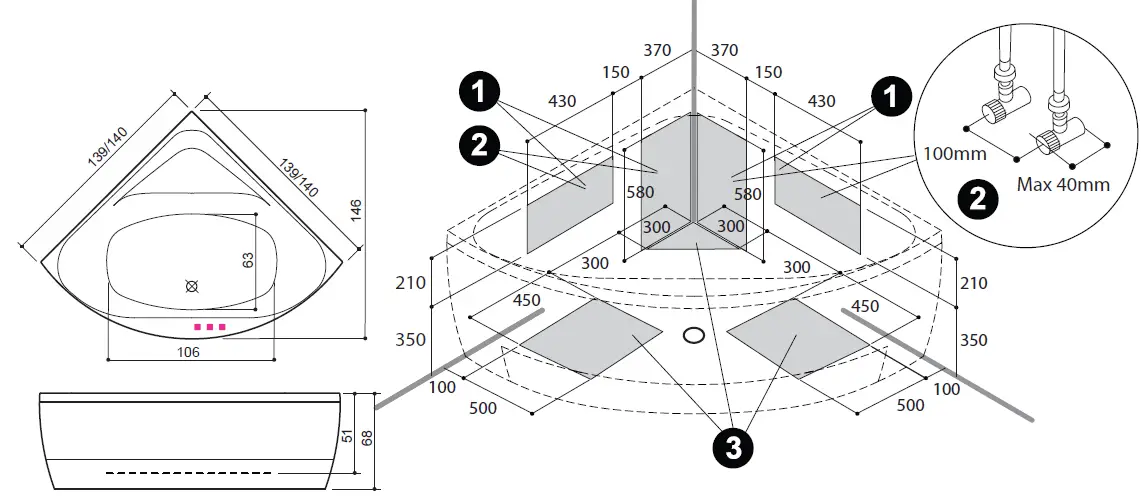 139/140
139/140
146
63
106
51
68
370
370
150
150
430
430
1
1
2
580
580
300
300
300
300
210
210
450
450
350
350
100
100
500
500
3
100mm
Max 40mm
2