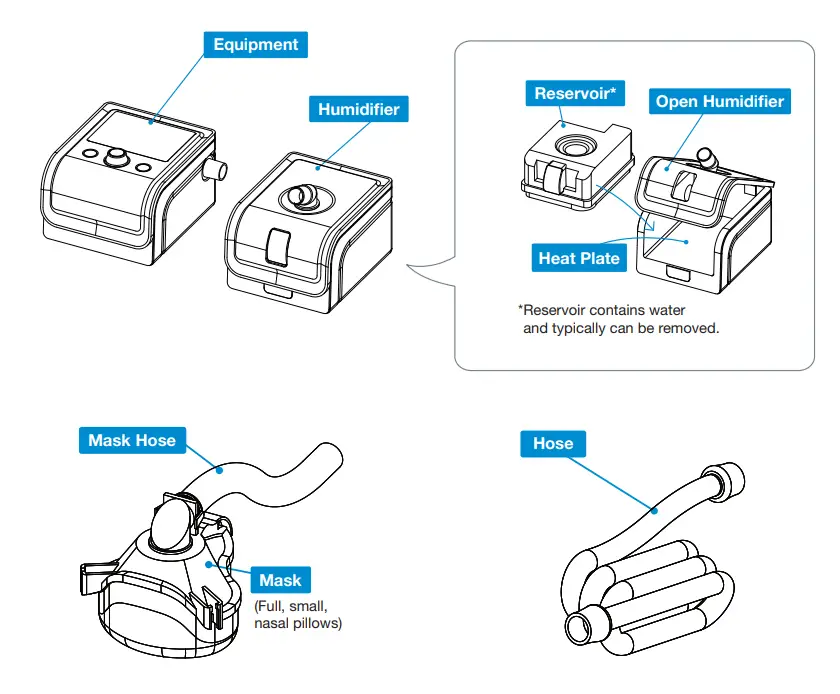 Equipment

Humidifier

Reservoir*

Open Humidifier

Heat Plate

*Reservoir contains water and typically can be removed.

Mask Hose

Mask
(Full, small, nasal pillows)

Hose