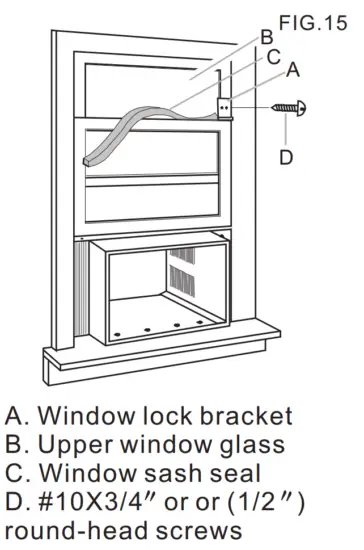 FIG.15

B

C

A

D

A. Window lock bracket
B. Upper window glass
C. Window sash seal
D. #10X3/4″ or or (1/2″) round-head screws