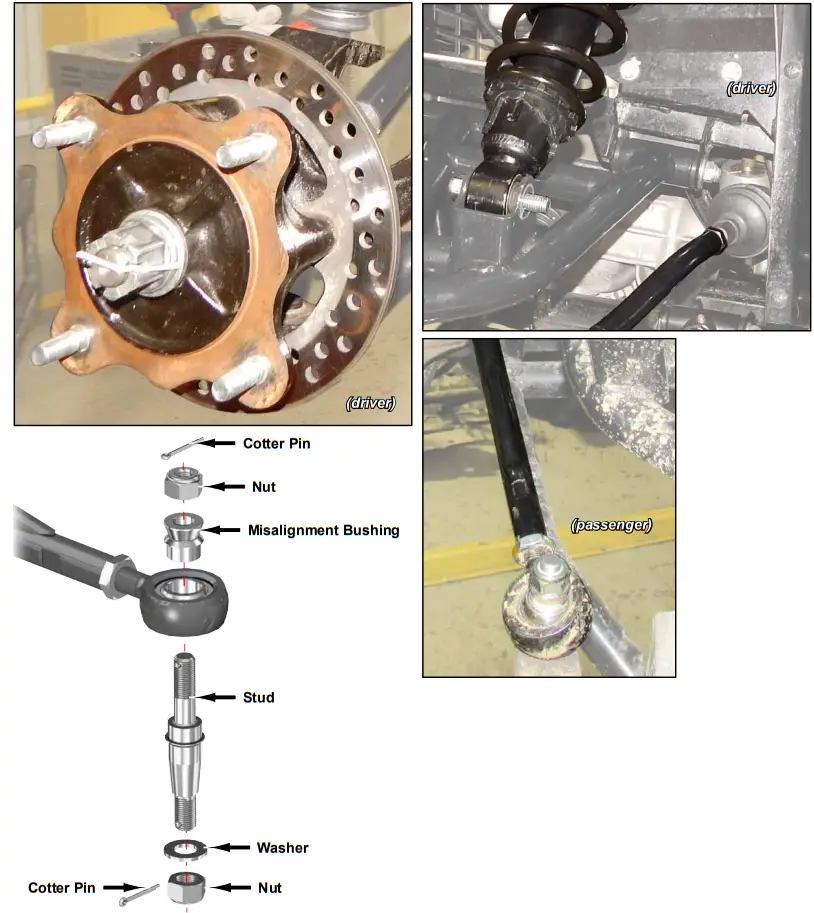 (driver)

(driver)

(passenger)

Cotter Pin
Nut
Misalignment Bushing
Stud
Washer
Cotter Pin
Nut