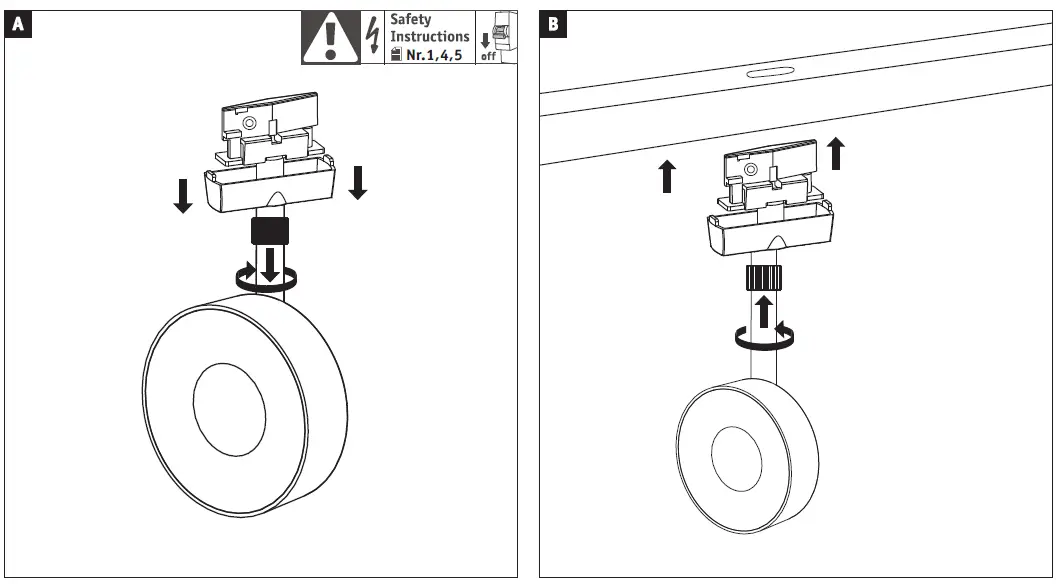 A

Safety Instructions
Nr.1,4,5

off

B