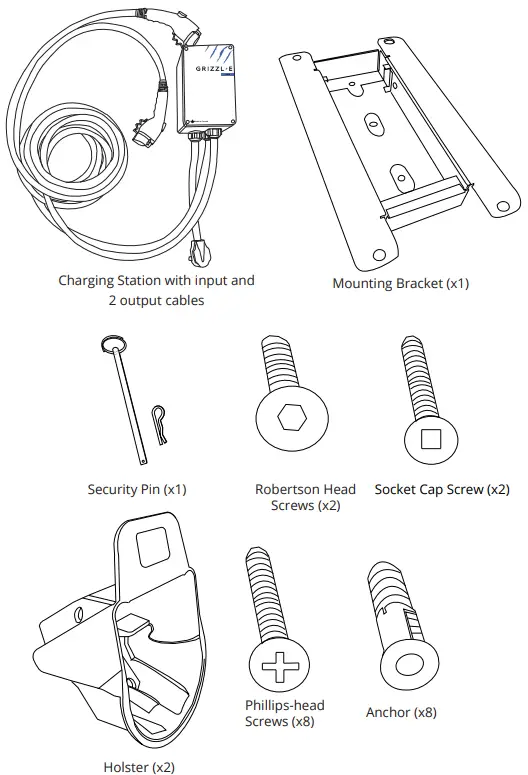 GRIZZL-E

Charging Station with input and 2 output cables

Mounting Bracket (x1)

Security Pin (x1)

Robertson Head Screws (x2)

Socket Cap Screw (x2)

Holster (x2)

Phillips-head Screws (x8)

Anchor (x8)