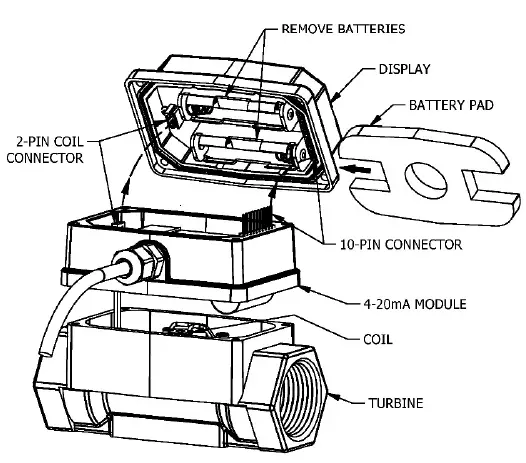 REMOVE BATTERIES
DISPLAY
BATTERY PAD
2-PIN COIL CONNECTOR
10-PIN CONNECTOR
4-20mA MODULE
COIL
TURBINE