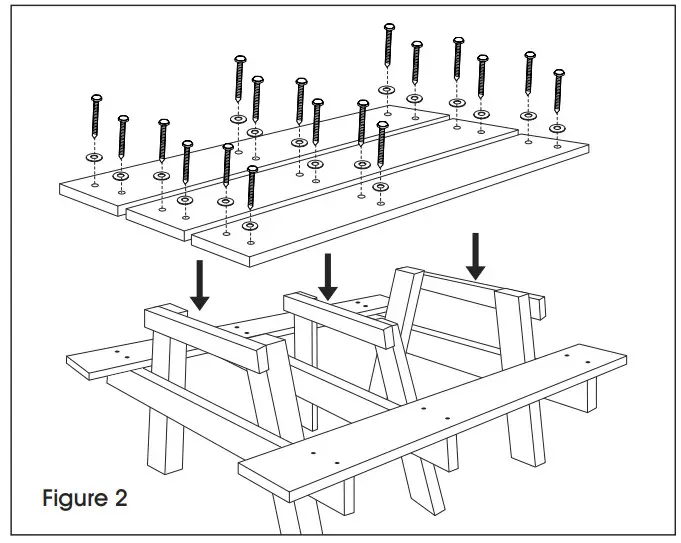 Figure 2