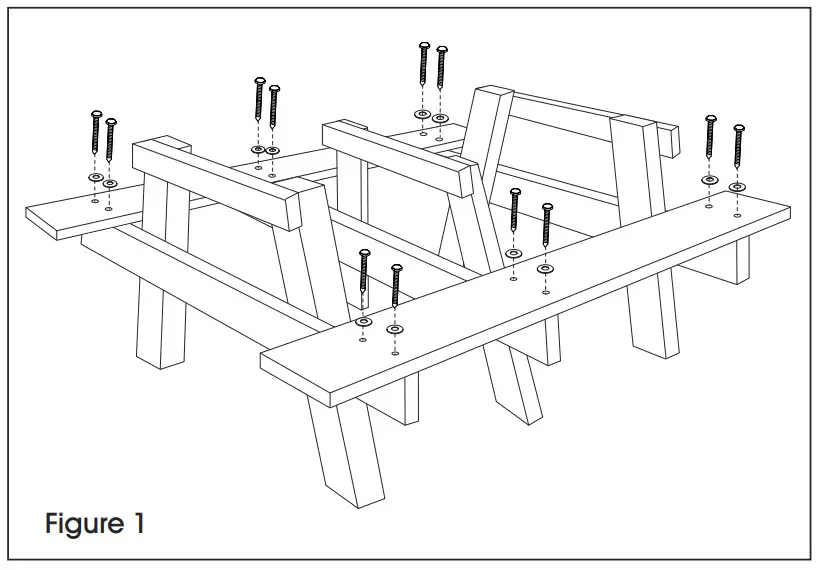 Figure 1