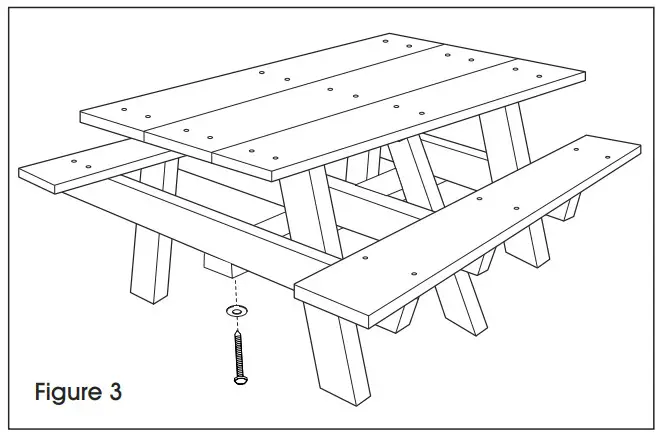 Figure 3