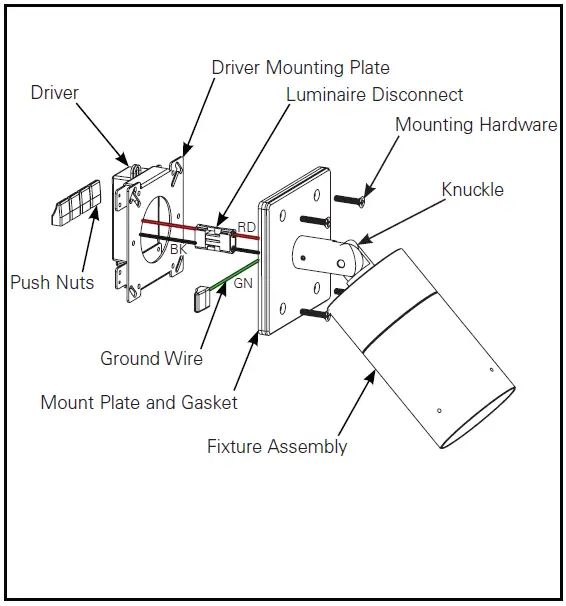 Driver Mounting Plate
Driver
Luminaire Disconnect
Mounting Hardware
Knuckle
RD
BK
GN
Push Nuts
Ground Wire
Mount Plate and Gasket
Fixture Assembly