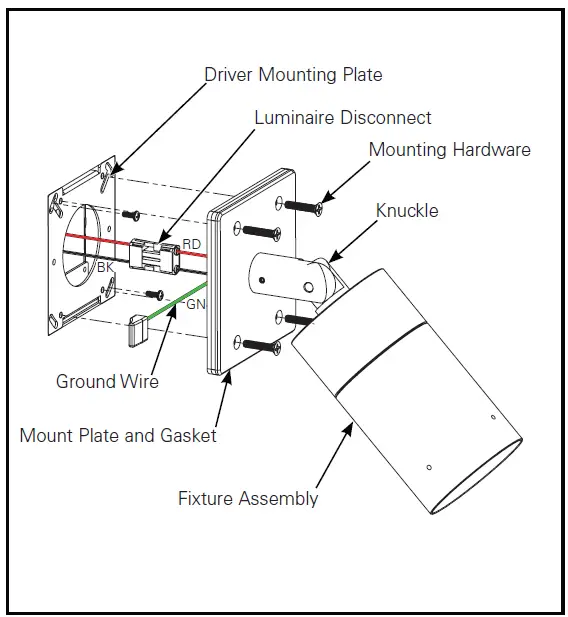 Driver Mounting Plate

Luminaire Disconnect

Mounting Hardware

Knuckle

RD

BK

GN

Ground Wire

Mount Plate and Gasket

Fixture Assembly