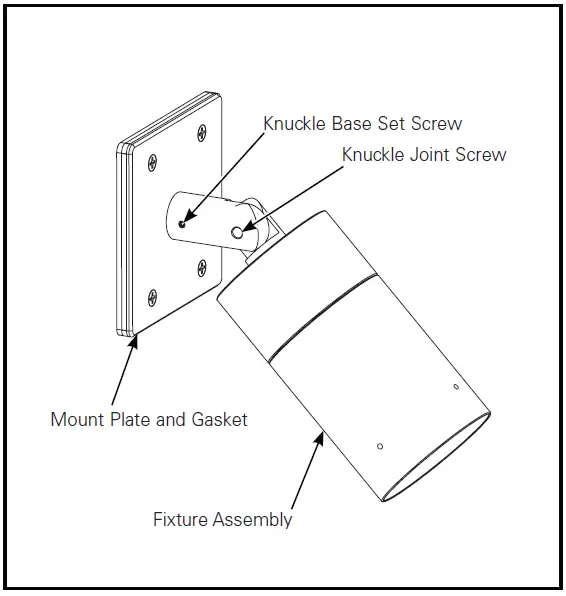 Knuckle Base Set Screw

Knuckle Joint Screw

Mount Plate and Gasket

Fixture Assembly