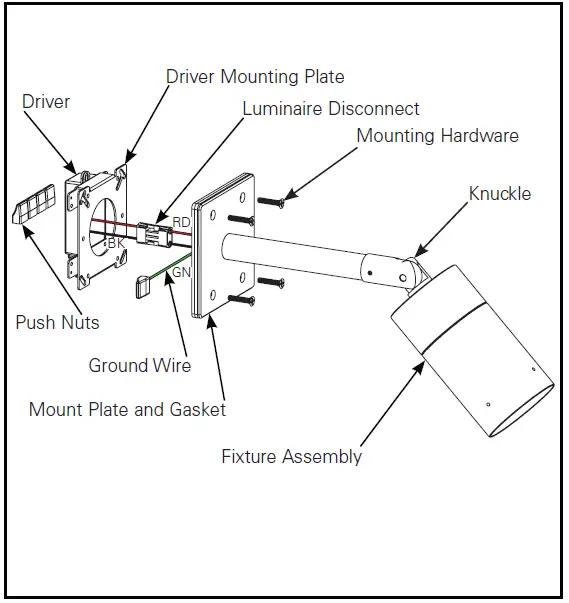 Driver Mounting Plate
Driver
Luminaire Disconnect
Mounting Hardware
Knuckle
RD
BK
GN
Push Nuts
Ground Wire
Mount Plate and Gasket
Fixture Assembly