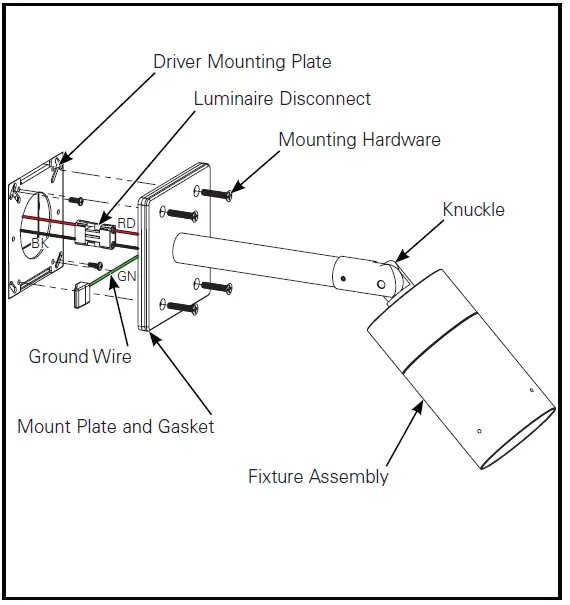 Driver Mounting Plate

Luminaire Disconnect

Mounting Hardware

Knuckle

RD

BK

GN

Ground Wire

Mount Plate and Gasket

Fixture Assembly