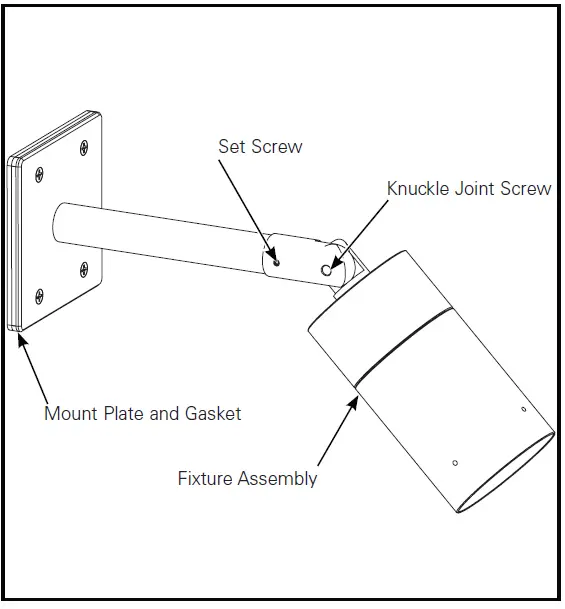 Set Screw

Knuckle Joint Screw

Mount Plate and Gasket

Fixture Assembly