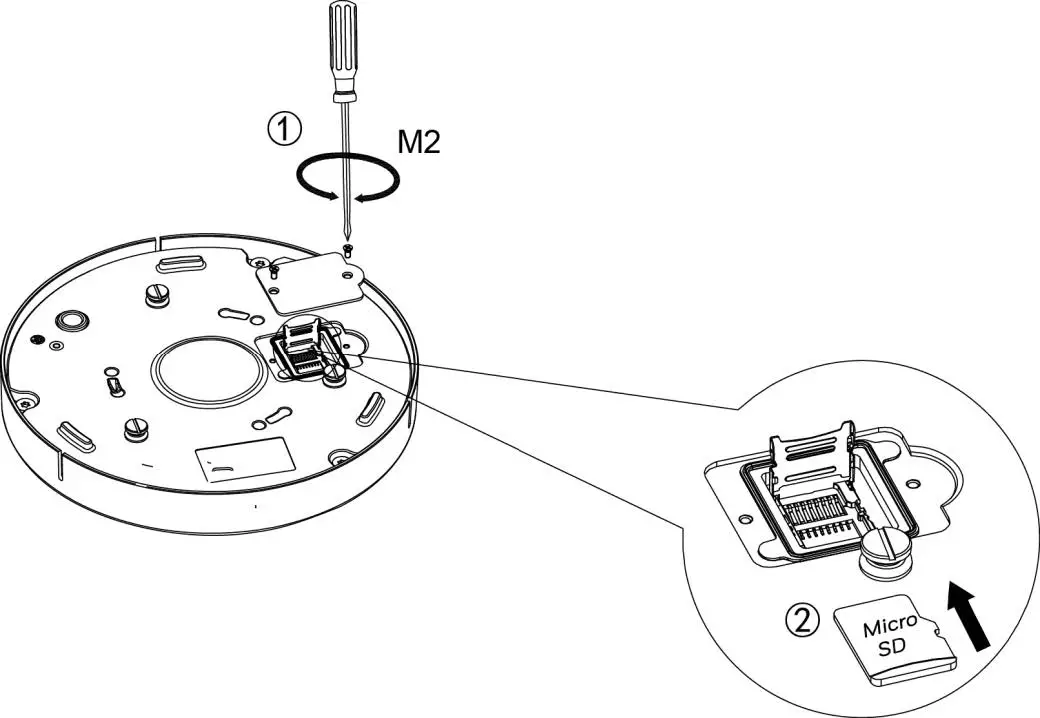 ① M2

② Micro SD