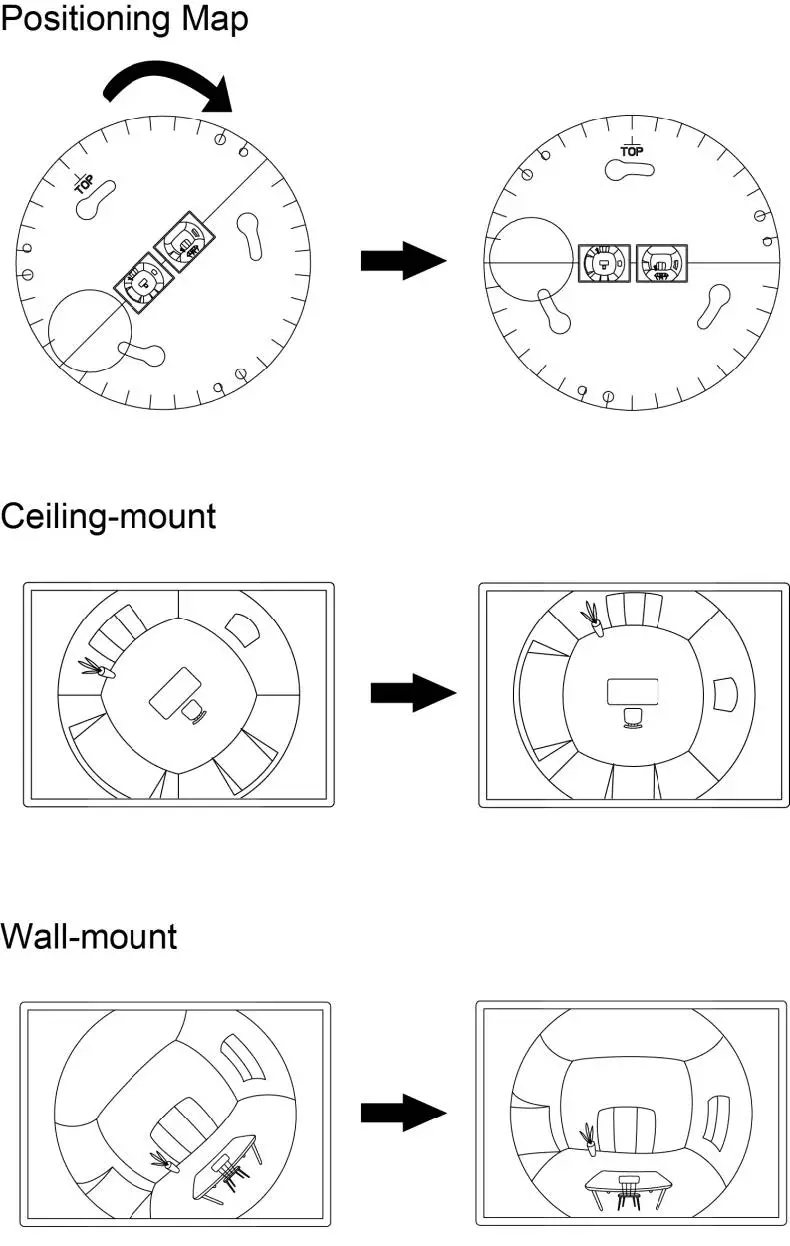 Positioning Map

TOP

TOP

Ceiling-mount

Wall-mount