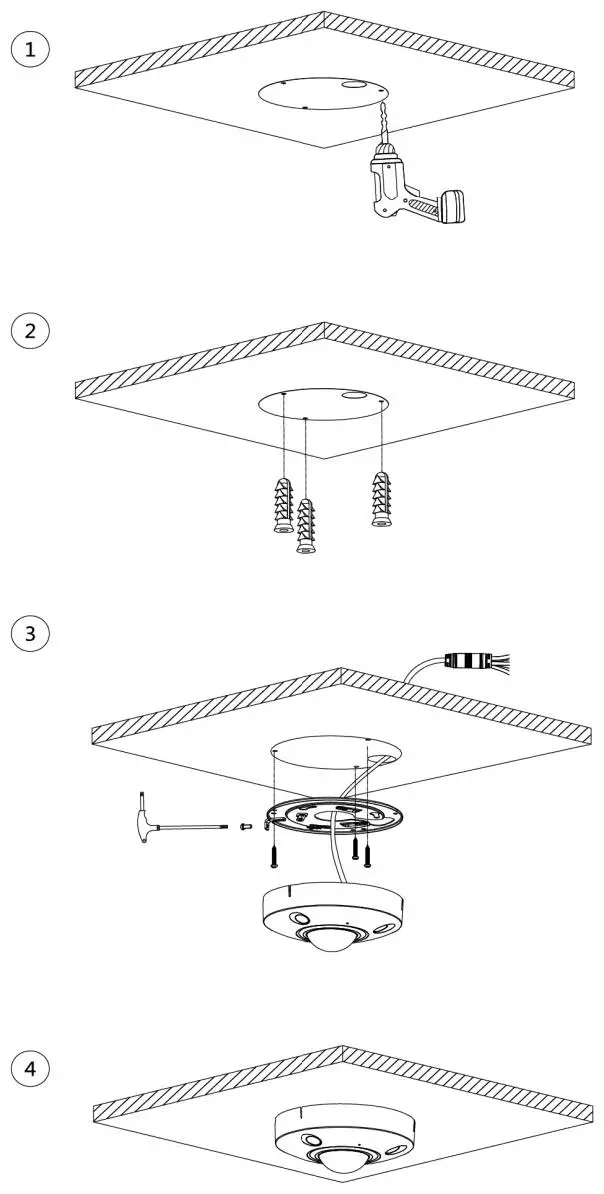 1

2

3

4