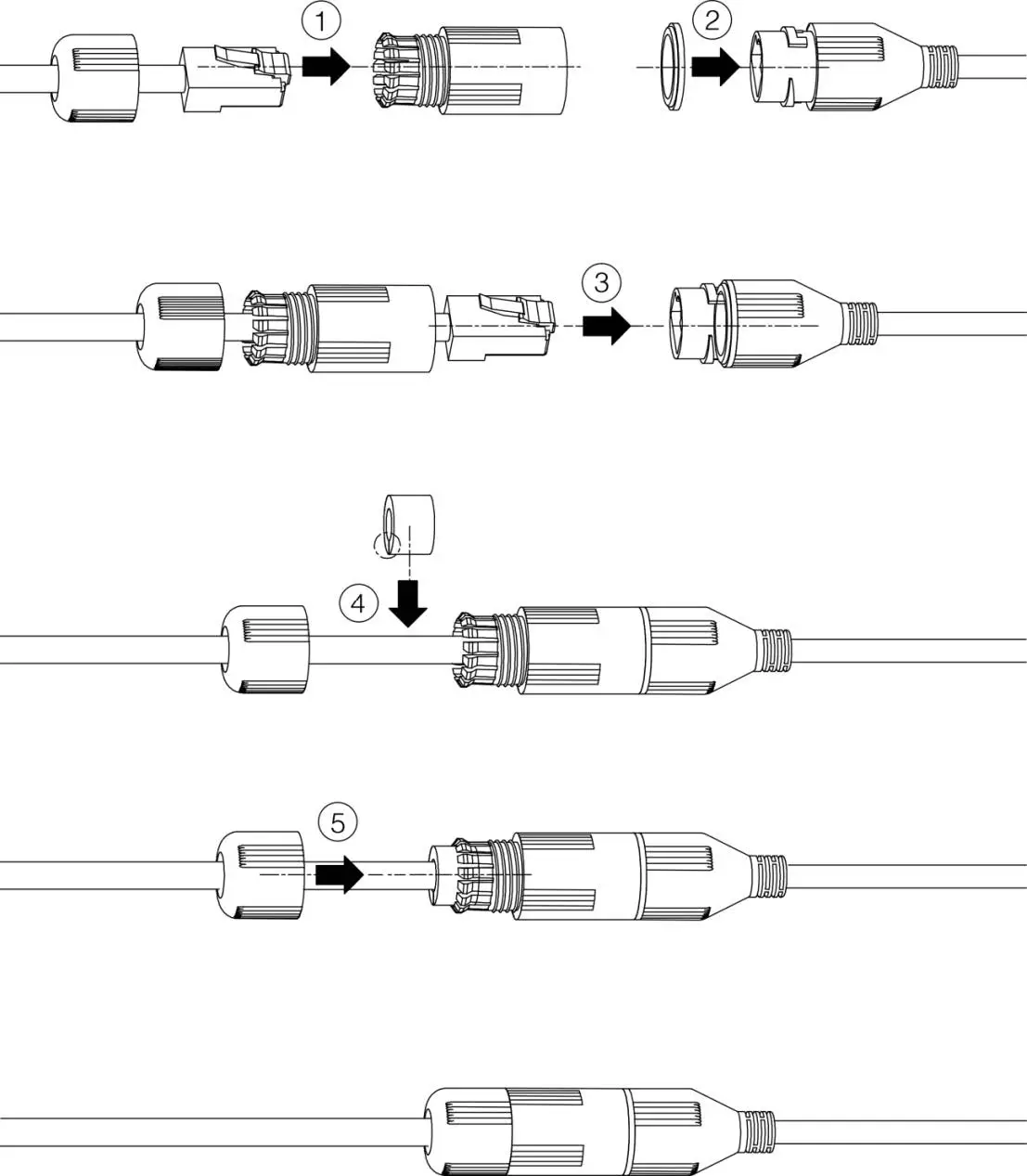 1

2

3

4

5