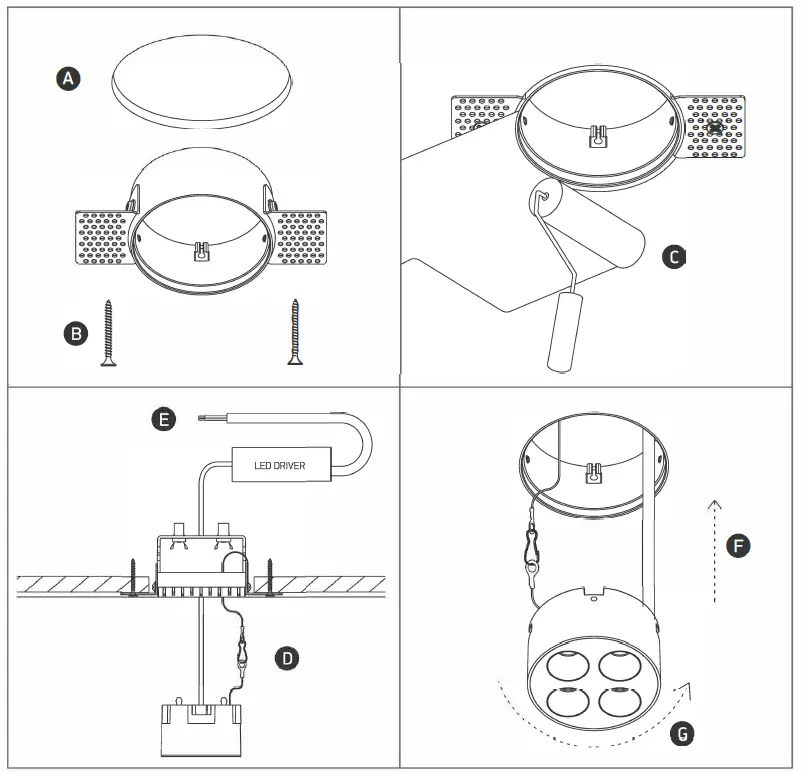 A

B

C

E

LED DRIVER

D

F

G