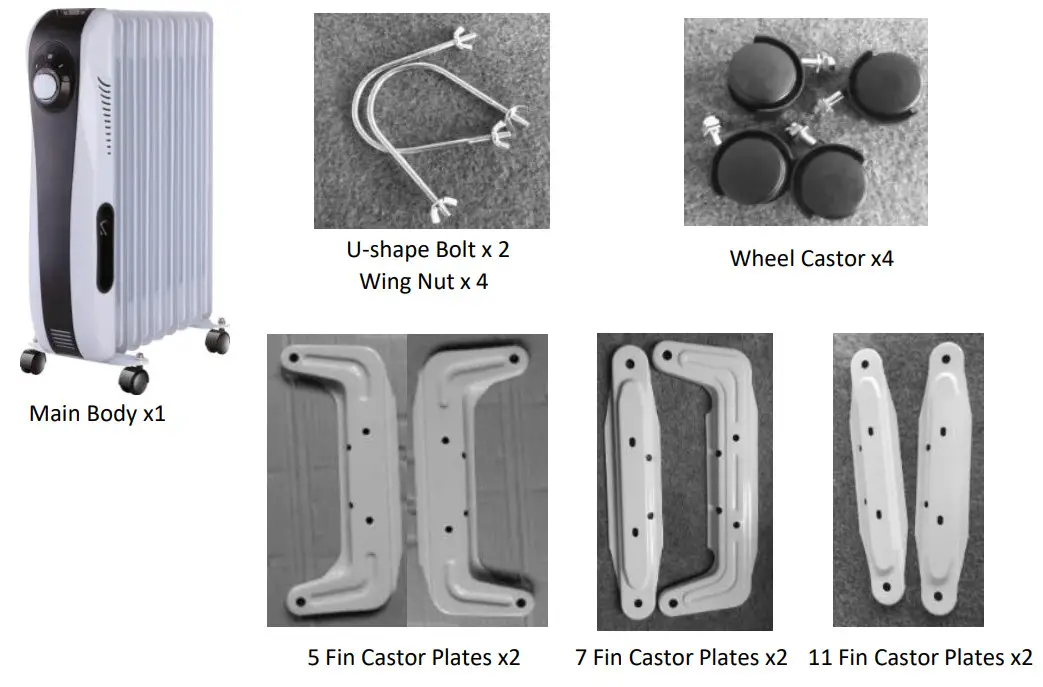 U-shape Bolt x 2
Wing Nut x 4

Wheel Castor x4

Main Body x1

5 Fin Castor Plates x2

7 Fin Castor Plates x2

11 Fin Castor Plates x2