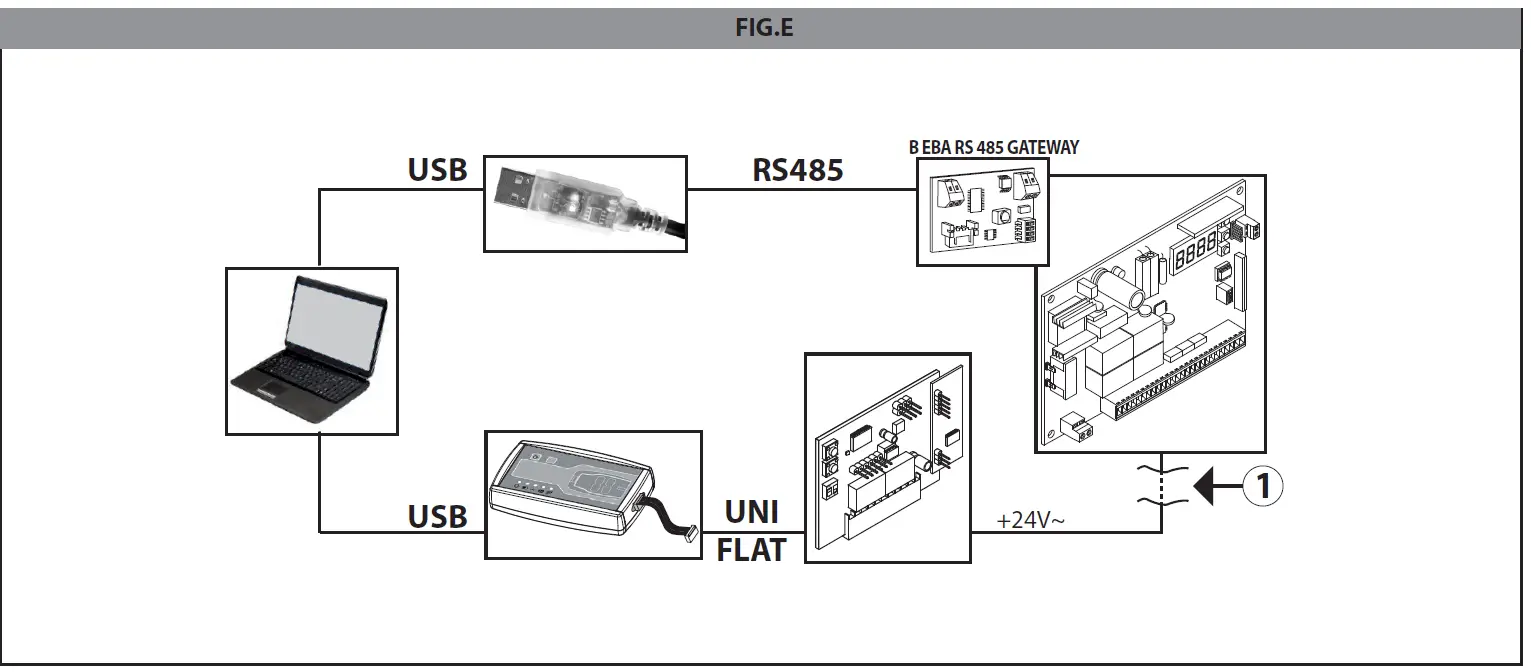 FIG.E

USB

RS485

B EBA RS 485 GATEWAY

USB

UNI
FLAT

+24V~

1