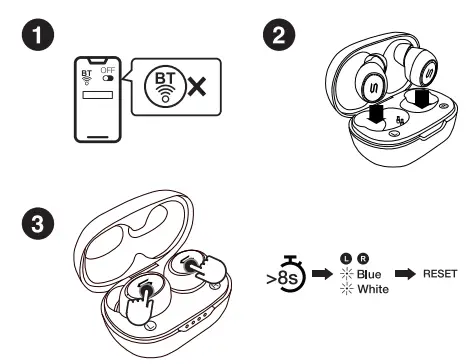 1

BT OFF

BT

2

3

>8s

L R

Blue

White

RESET