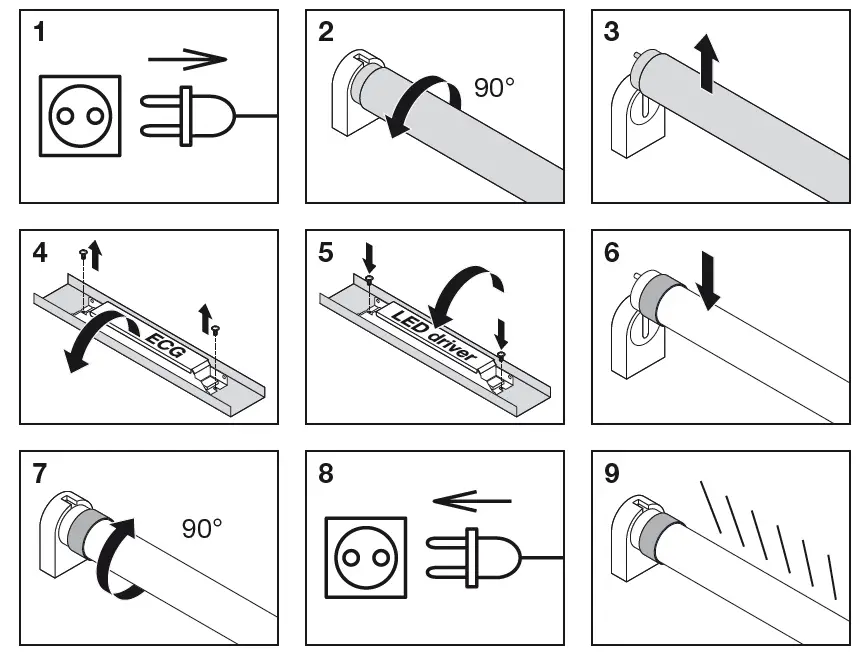 1

2
90°

3

4
ECG

5
LED driver

6

7
90°

8

9