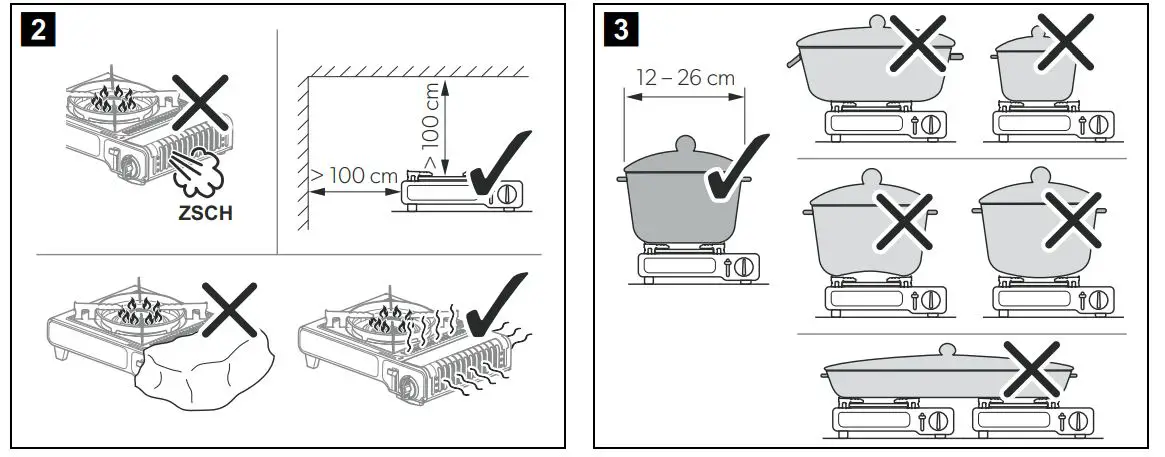 2

ZSCH

> 100 cm

> 100 cm

3

12 – 26 cm