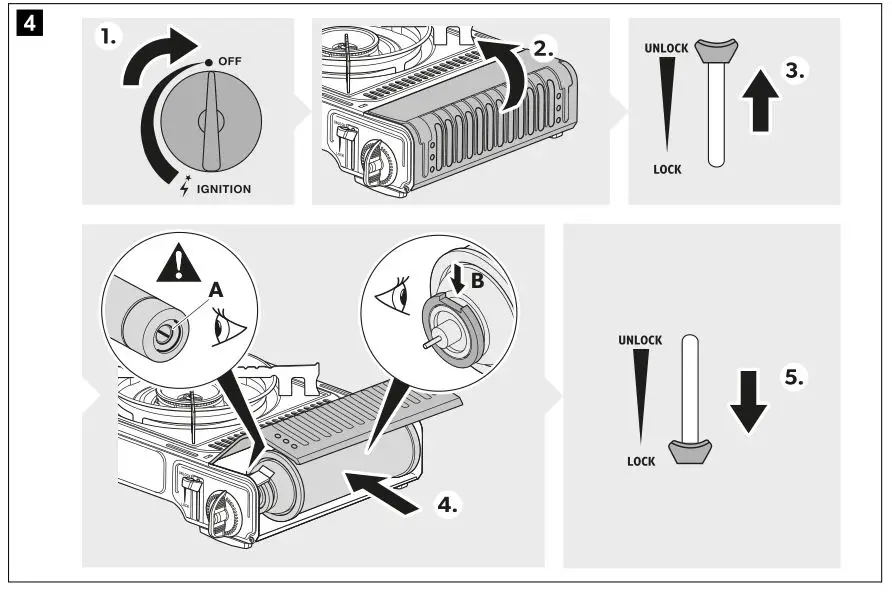 4

1.

OFF

IGNITION

2.

UNLOCK

LOCK

3.

A

B

4.

UNLOCK

LOCK

5.