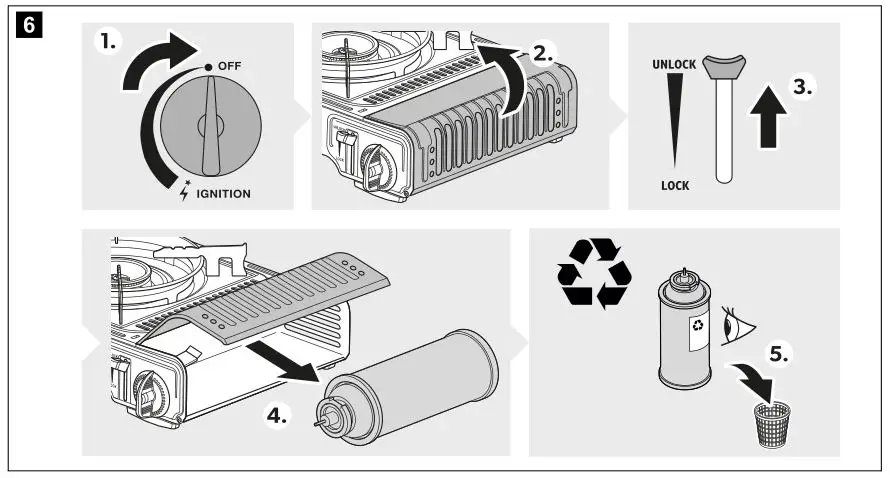 6

1.

OFF

IGNITION

2.

UNLOCK

LOCK

3.

4.

5.