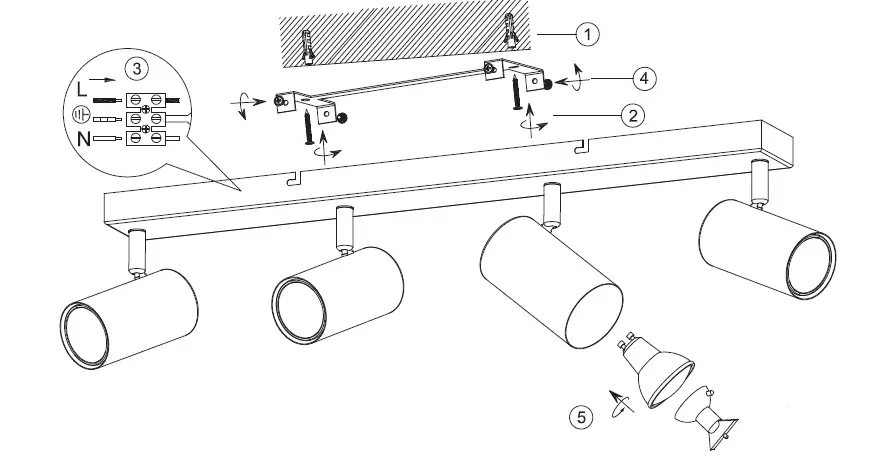 1
3
L
N
4
2
5