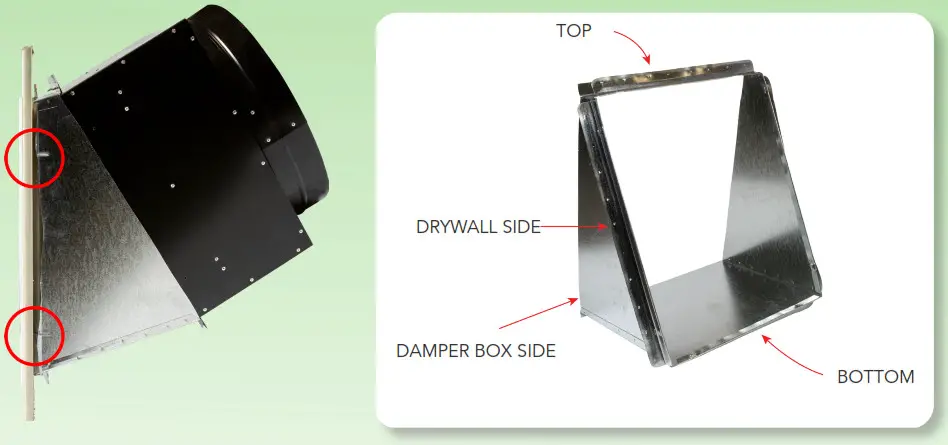 TOP

DRYWALL SIDE

DAMPER BOX SIDE

BOTTOM