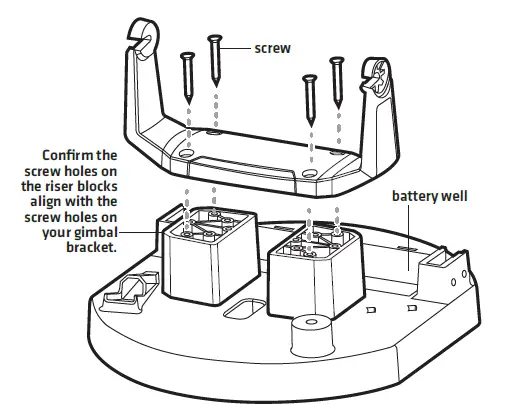 screw

Confirm the screw holes on the riser blocks align with the screw holes on your gimbal bracket.

battery well