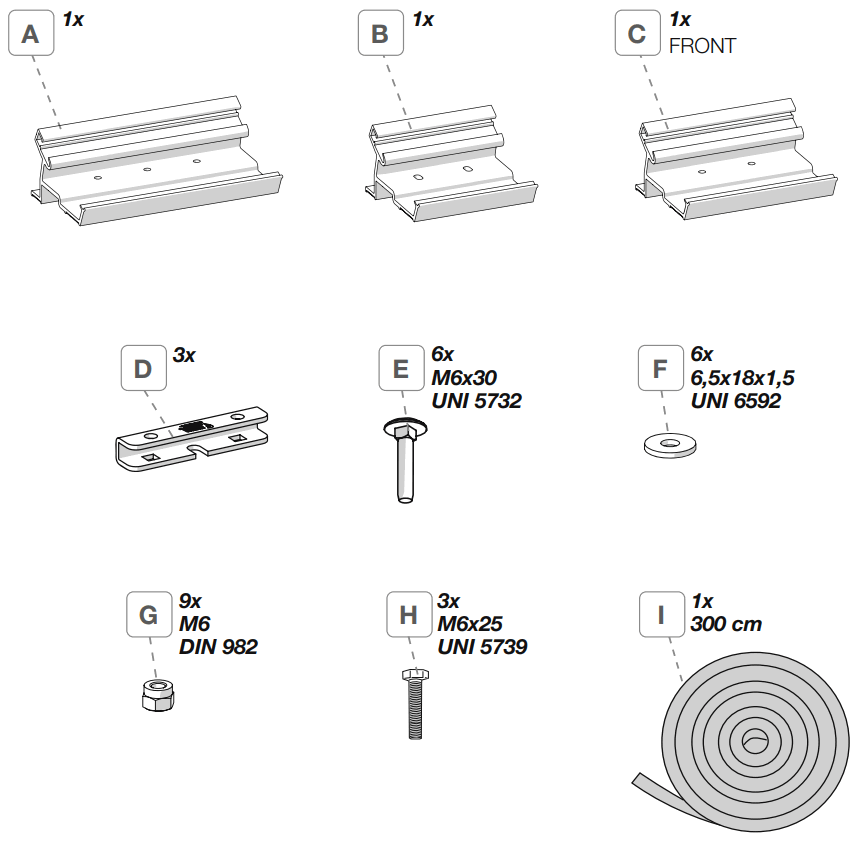 A 1x

B 1x

C 1x
FRONT

D 3x

E 6x
M6x30
UNI 5732

F 6x
6,5x18x1,5
UNI 6592

G 9x
M6
DIN 982

H 3x
M6x25
UNI 5739

I 1x
300 cm