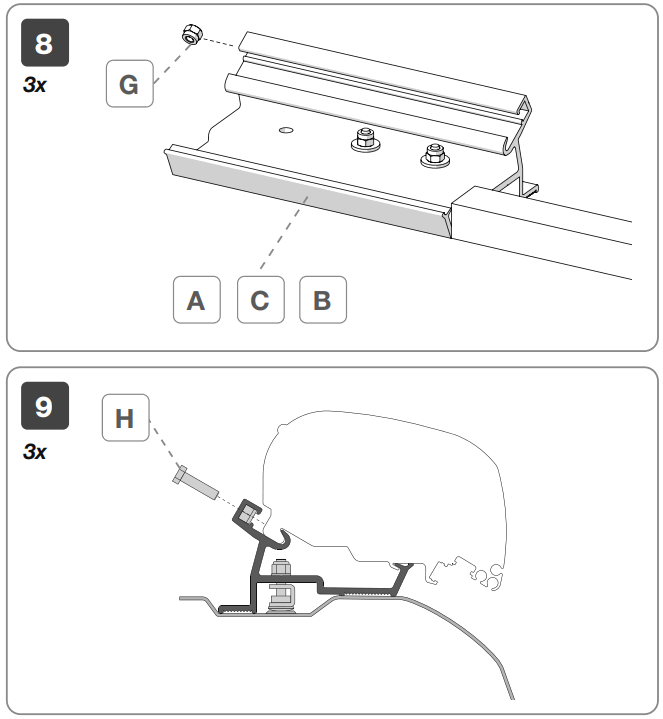 8
3x
G
A
C
B

9
3x
H