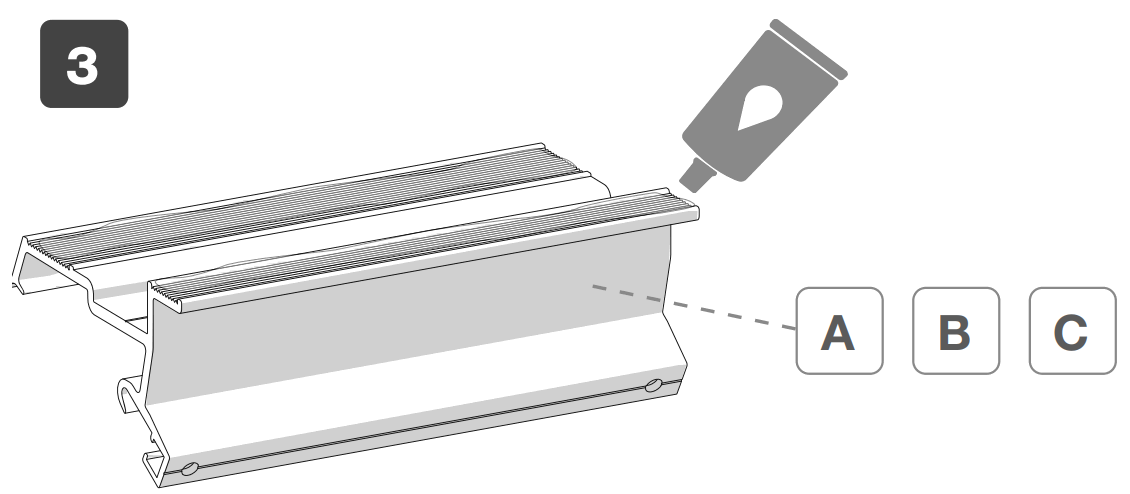 3

A B C