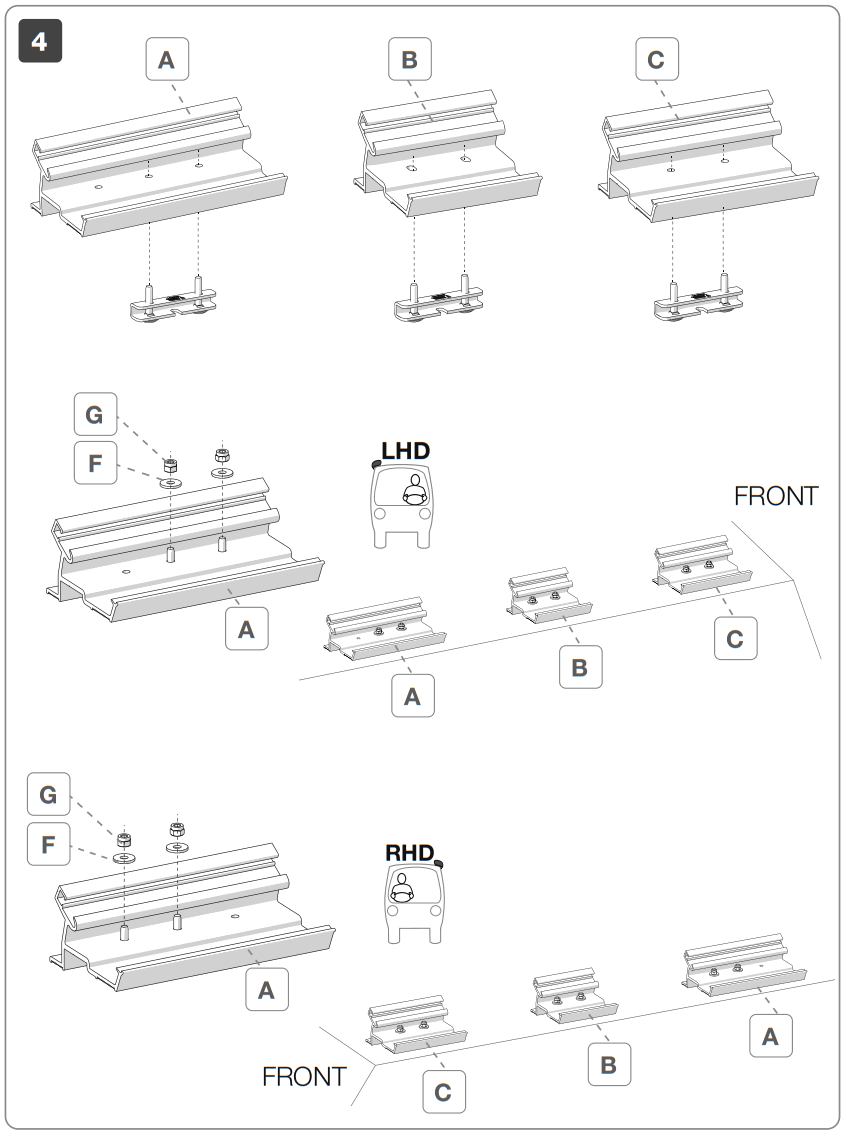 4

A

B

C

G

F

LHD

FRONT

A

A

B

C

G

F

RHD

A

FRONT

C

B

A