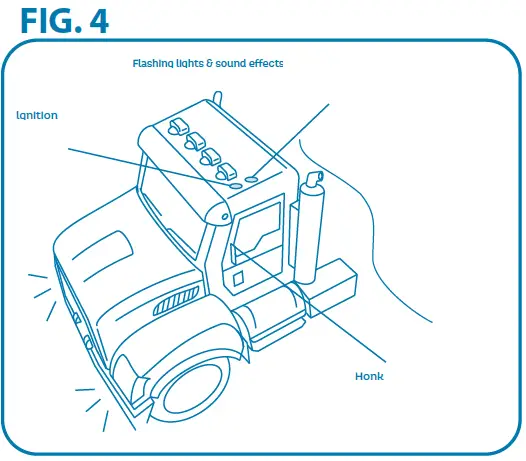 FIG. 4

Flashing lights & sound effects

Ignition

Honk