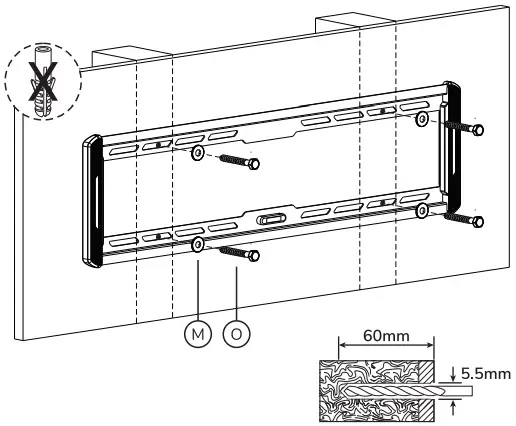 M
O
60mm
5.5mm